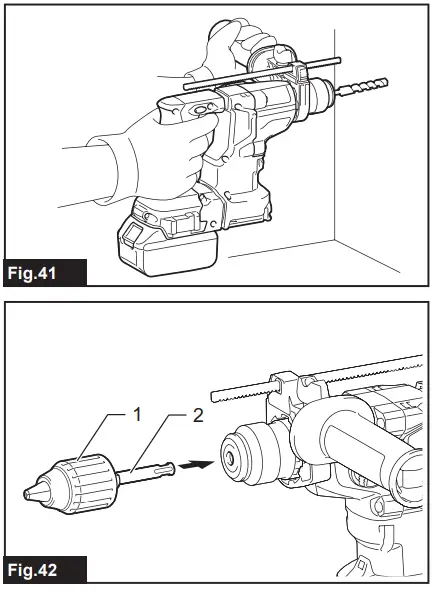 Fig.41

1
2

Fig.42