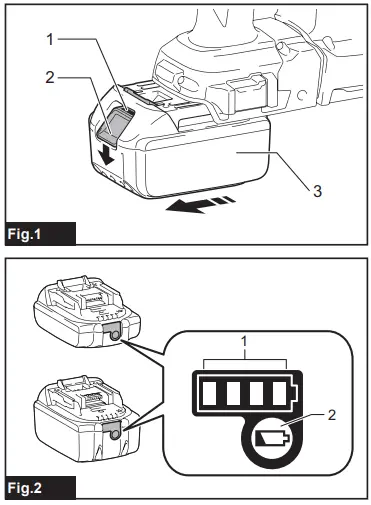 1
2
3
Fig.1

1
2
Fig.2