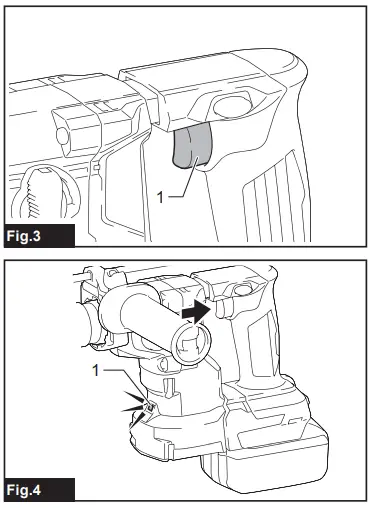 1

Fig.3

1

Fig.4