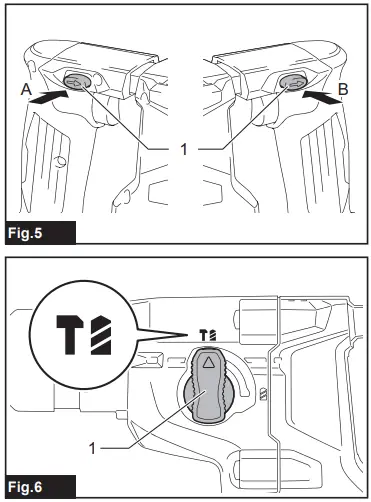 A

B

1

Fig.5

1

Fig.6