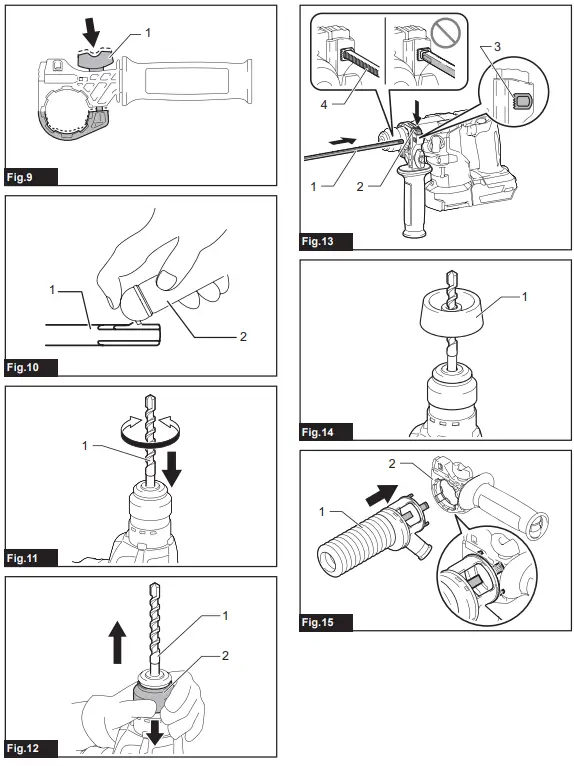 1

Fig.9

1

2

Fig.10

1

Fig.11

1

2

Fig.12

3

4

1

2

Fig.13

1

Fig.14

2

1

Fig.15