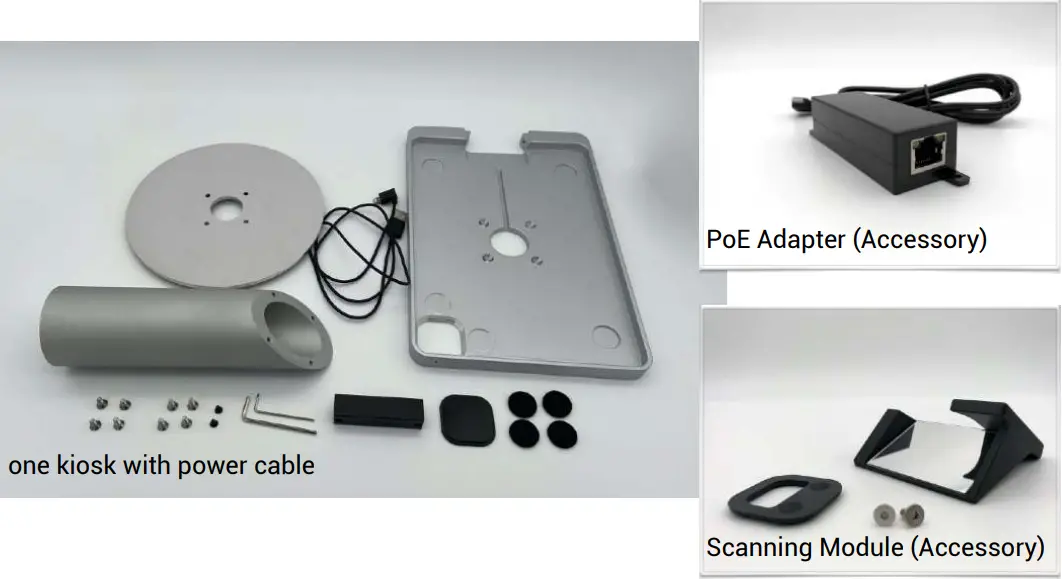 one kiosk with power cable

PoE Adapter (Accessory)

Scanning Module (Accessory)