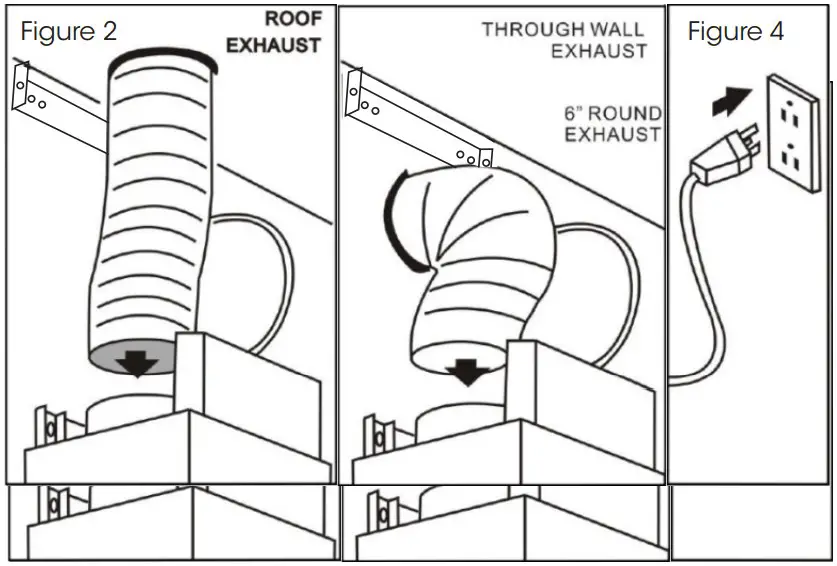 Figure 2

ROOF EXHAUST

THROUGH WALL EXHAUST

6" ROUND EXHAUST

Figure 4