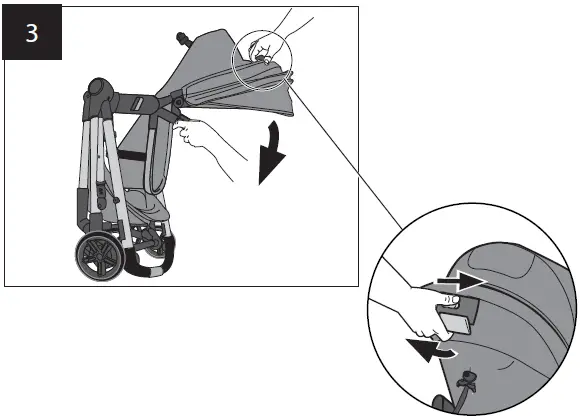 3