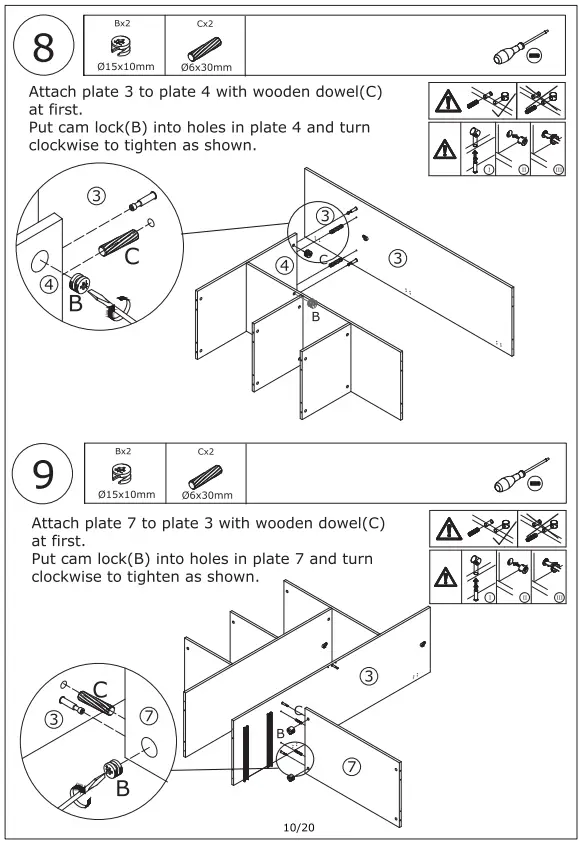 8

Bx2
Ø15x10mm

Cx2
Ø6x30mm

Attach plate 3 to plate 4 with wooden dowel(C) at first.
Put cam lock(B) into holes in plate 4 and turn clockwise to tighten as shown.

I II III

③
C
④
B
③
④
C
③
B

9

Bx2
Ø15x10mm

Cx2
Ø6x30mm

Attach plate 7 to plate 3 with wooden dowel(C) at first.
Put cam lock(B) into holes in plate 7 and turn clockwise to tighten as shown.

I II III

C
③
⑦
B
③
C
B
⑦

10/20