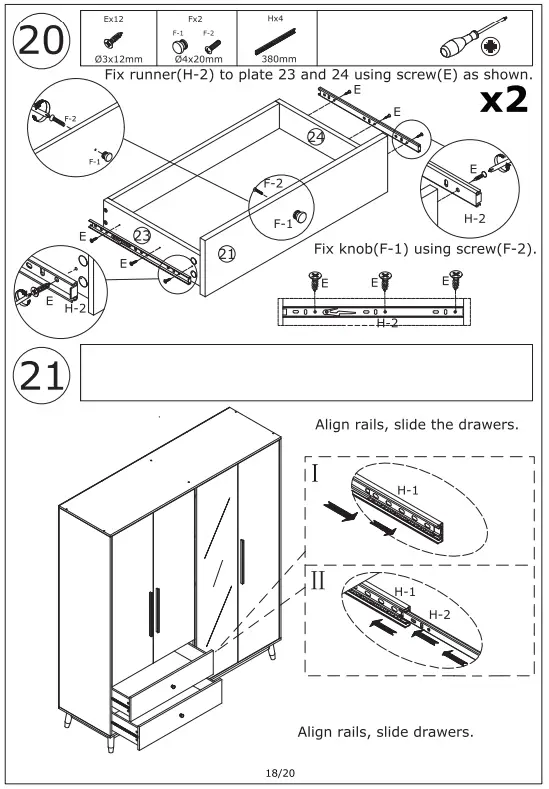 20

Ex12 Ø3x12mm

Fx2 F-1 F-2 Ø4x20mm

Hx4 380mm

Fix runner(H-2) to plate 23 and 24 using screw(E) as shown.

x2

F-2
F-1
E
E
24
E
H-2
F-2
F-1
E
23
E
21
E
H-2

Fix knob(F-1) using screw(F-2).

E E E
H-2

21

Align rails, slide the drawers.

I
H-1

II
H-1
H-2

Align rails, slide drawers.

18/20