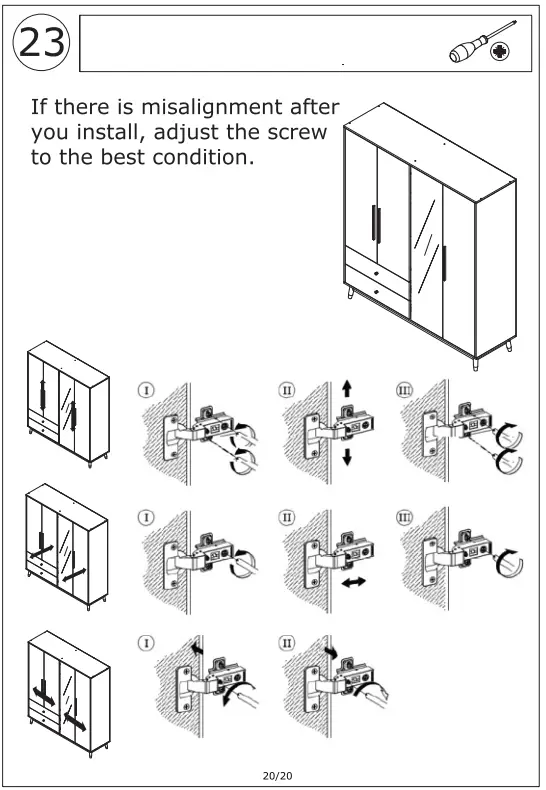 23

If there is misalignment after you install, adjust the screw to the best condition.

I

II

III

I

II

III

I

II

20/20