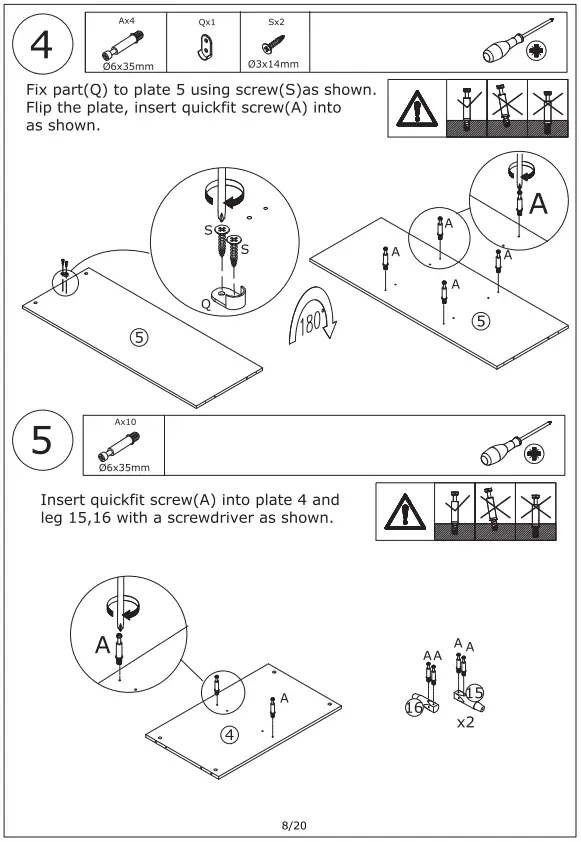 4

Ax4
Ø6x35mm

Qx1

Sx2
Ø3x14mm

Fix part(Q) to plate 5 using screw(S)as shown. Flip the plate, insert quickfit screw(A) into as shown.

S
S
Q
5
180°
A
A
A
A
A
5

5

Ax10
Ø6x35mm

Insert quickfit screw(A) into plate 4 and leg 15,16 with a screwdriver as shown.

A
A
4
A A
A A
16
15
x2

8/20