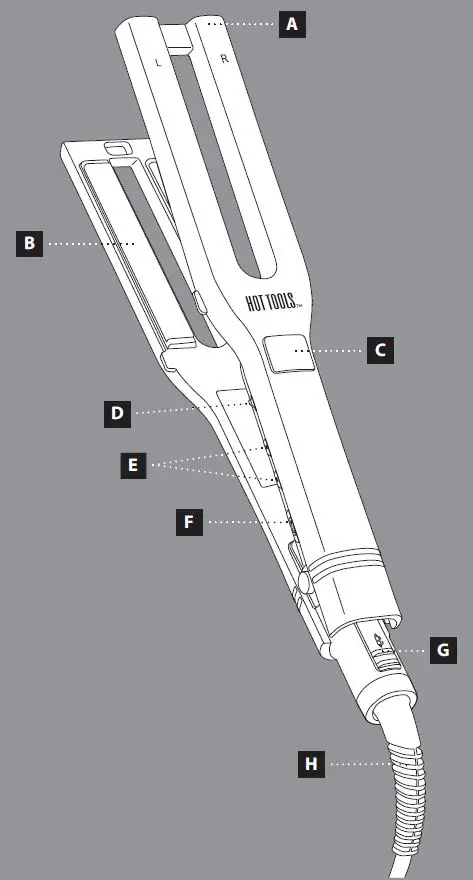 A
L
R
B
HOT TOOLS™
C
D
E
F
G
H