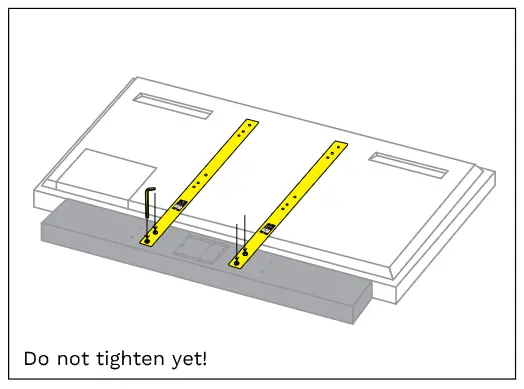 Do not tighten yet!