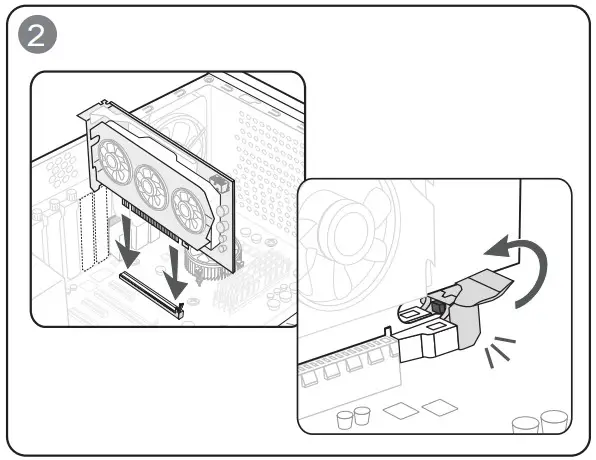 2