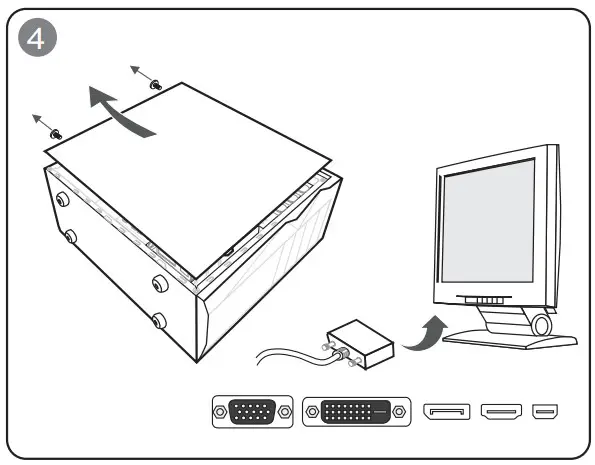 4