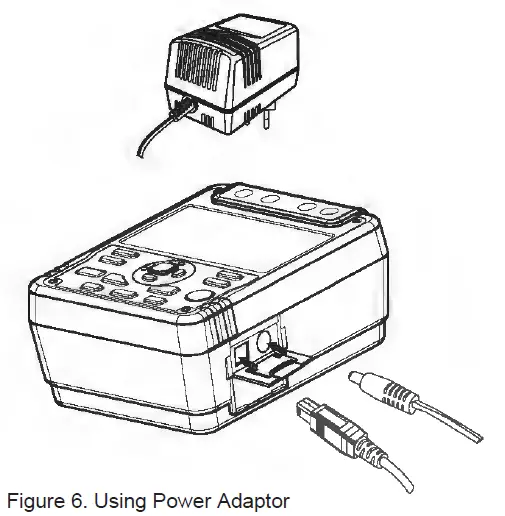 Figure 6. Using Power Adaptor