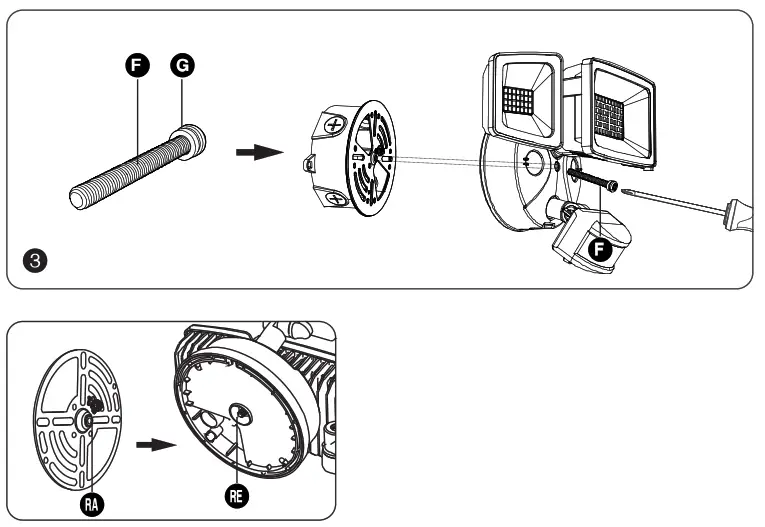 F G

F

3

RA

RE