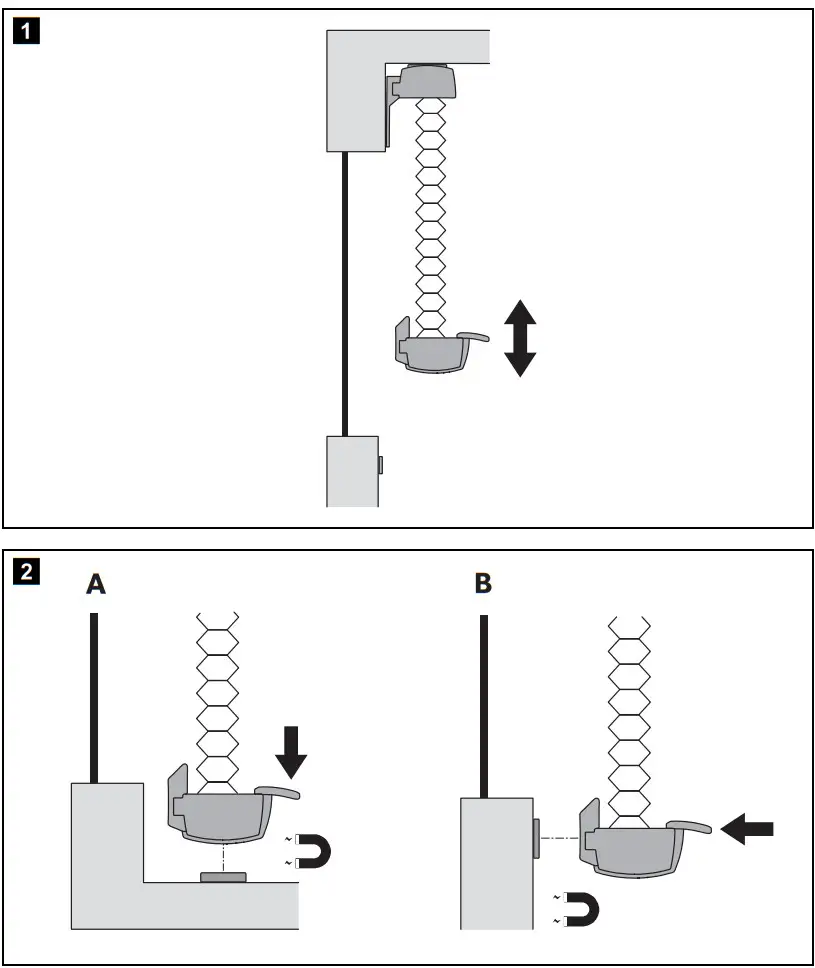 1

2
A
B