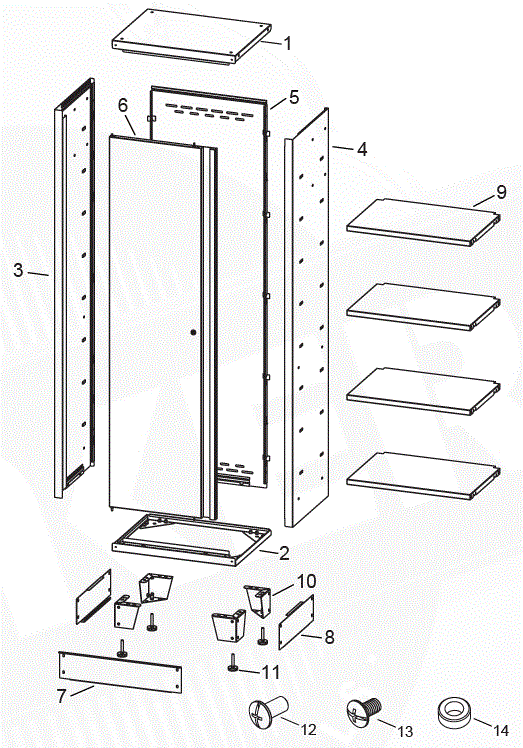 1
6
5
4
9
3
2
10
8
11
7
12
13
14