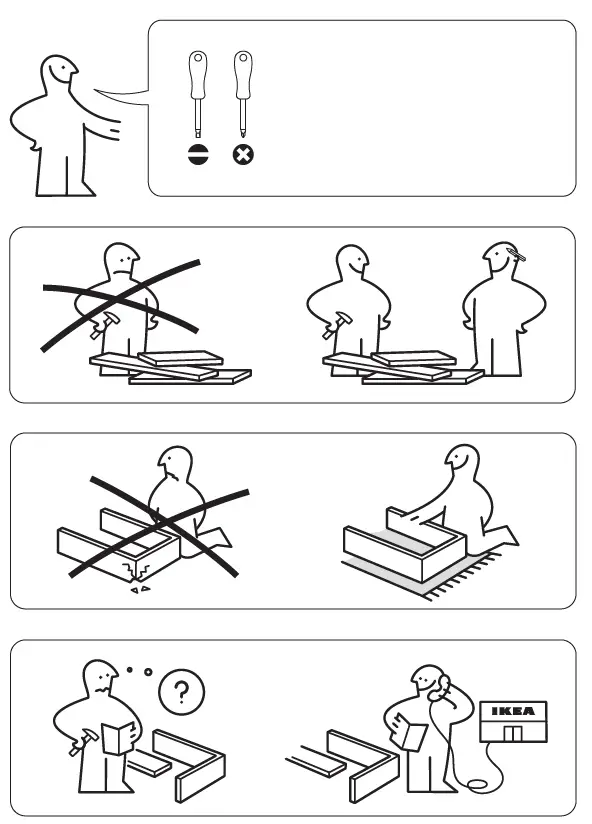 ?

IKEA