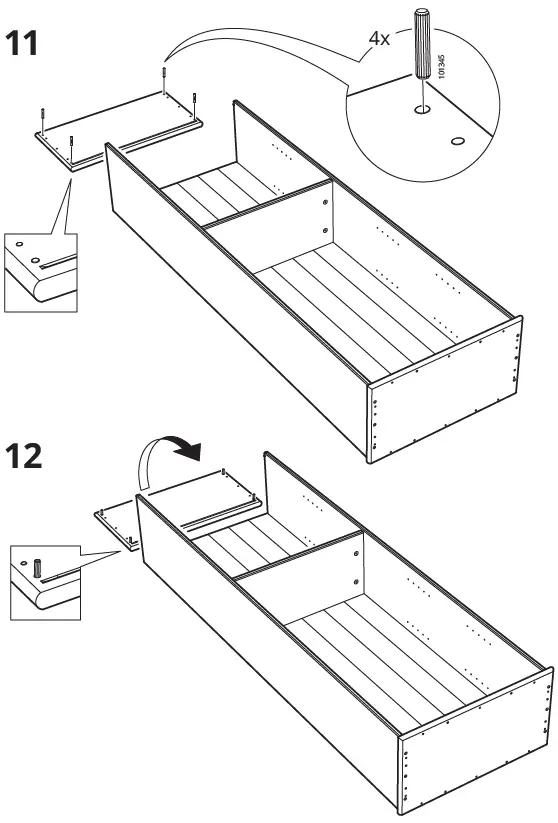 11

4x

101345

12