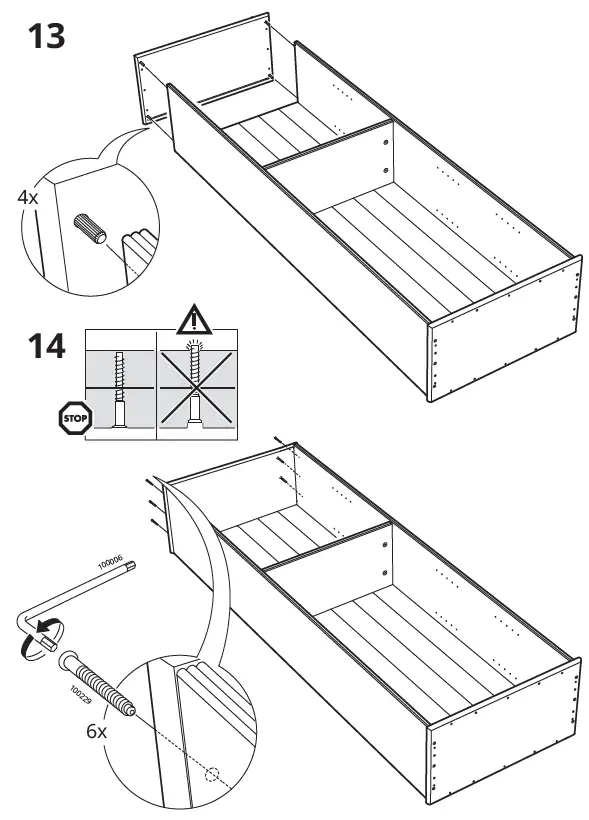 13

4x

14

STOP

100006

100229

6x