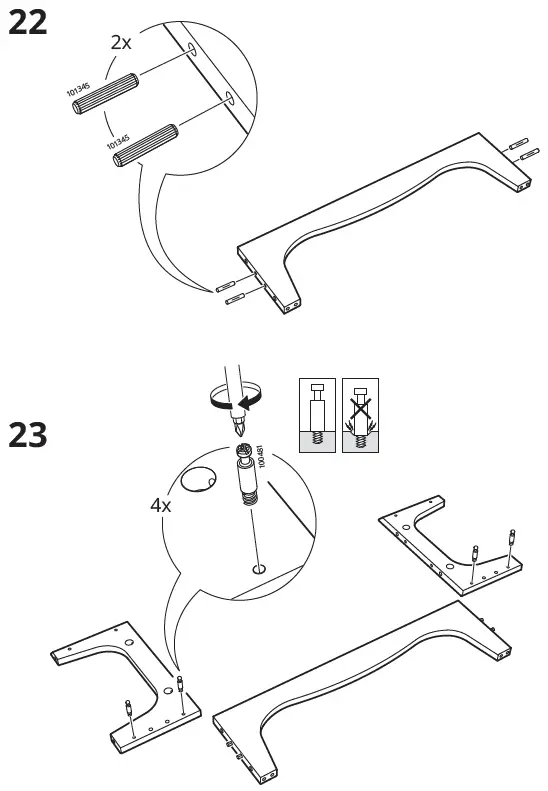 22

2x

101345

101345

23

100481

4x