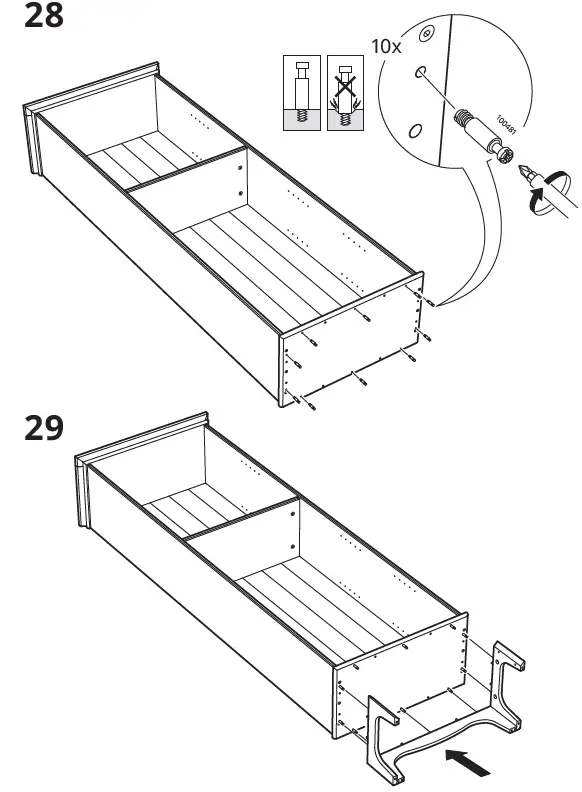 28

10x

100481

29