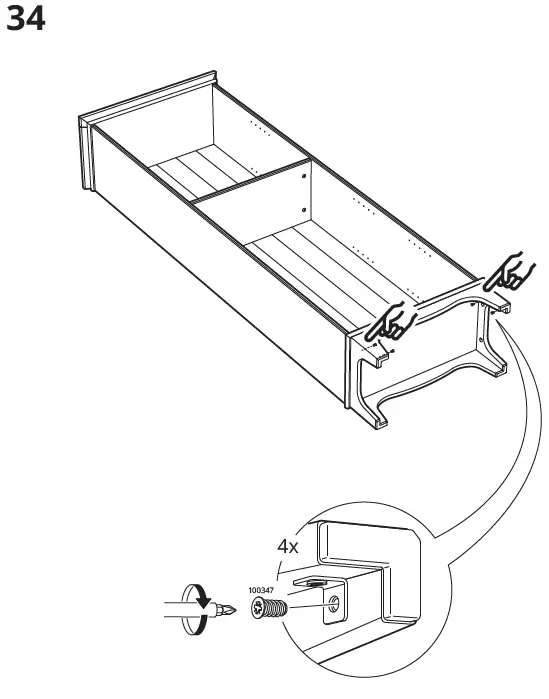 34

4x

100347