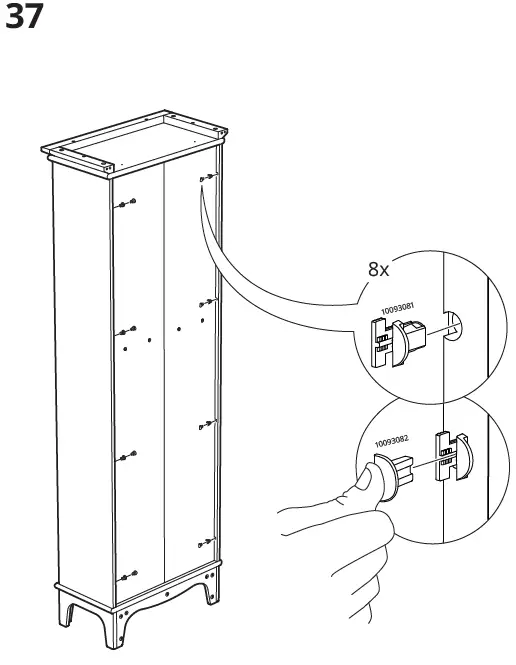 37

8x

10093081

10093082