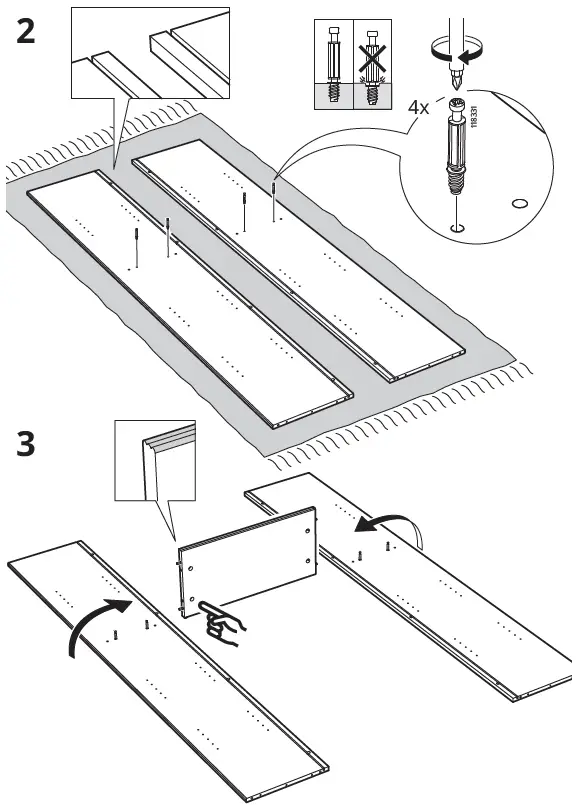 2

4x

118331

3