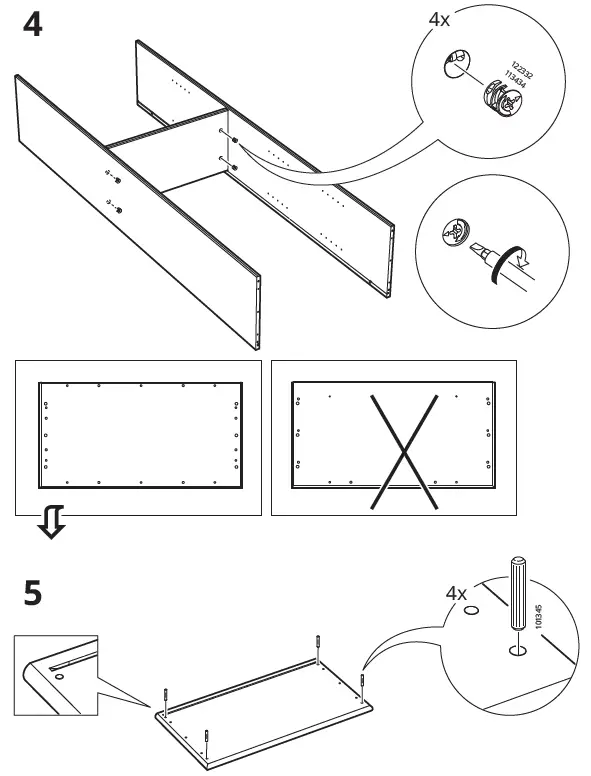 4

4x

122332
113434

5

4x

101345