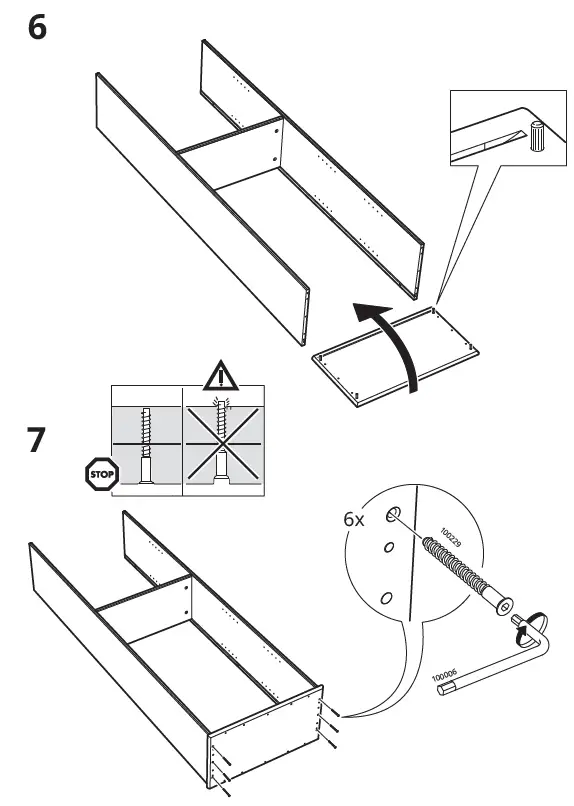 6

7

STOP

6x

100229

100006