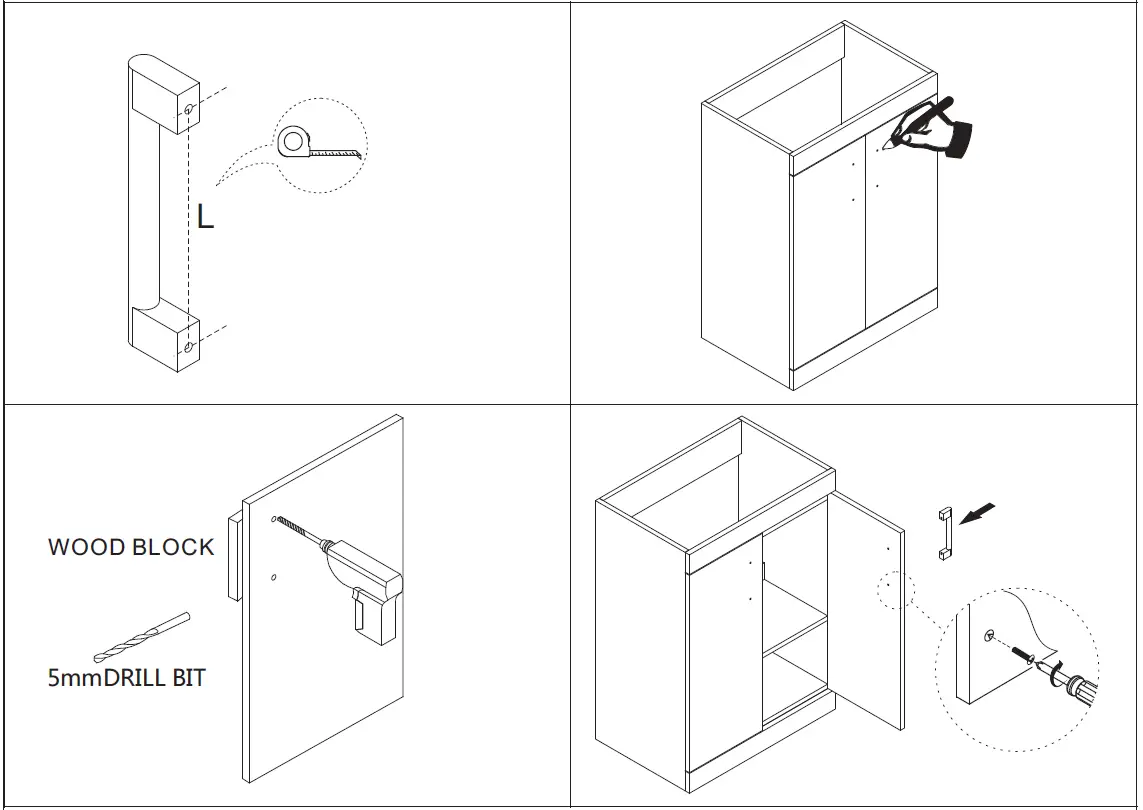 L

WOOD BLOCK

5mmDRILL BIT