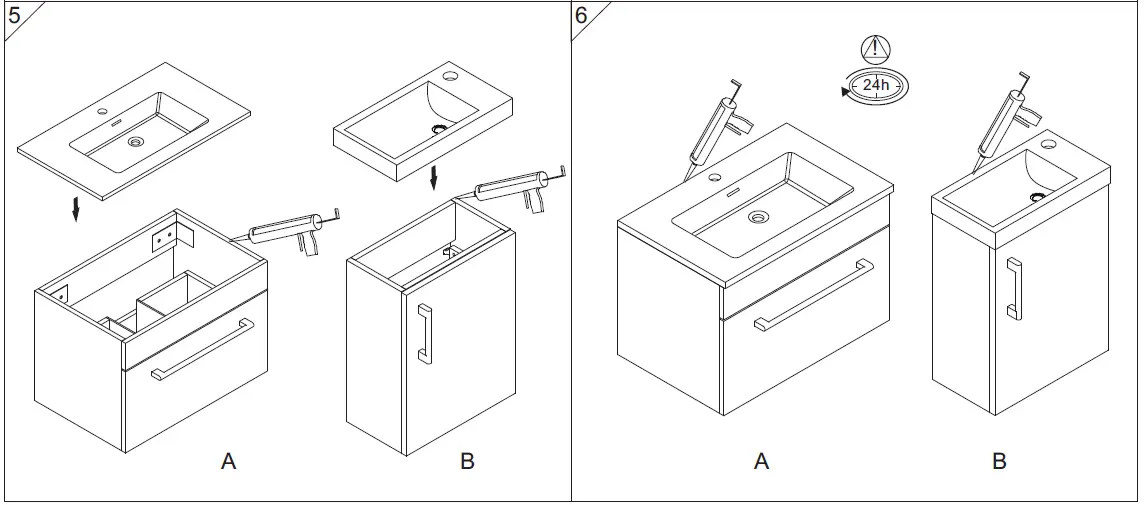 5

A

B

6

24h

A

B