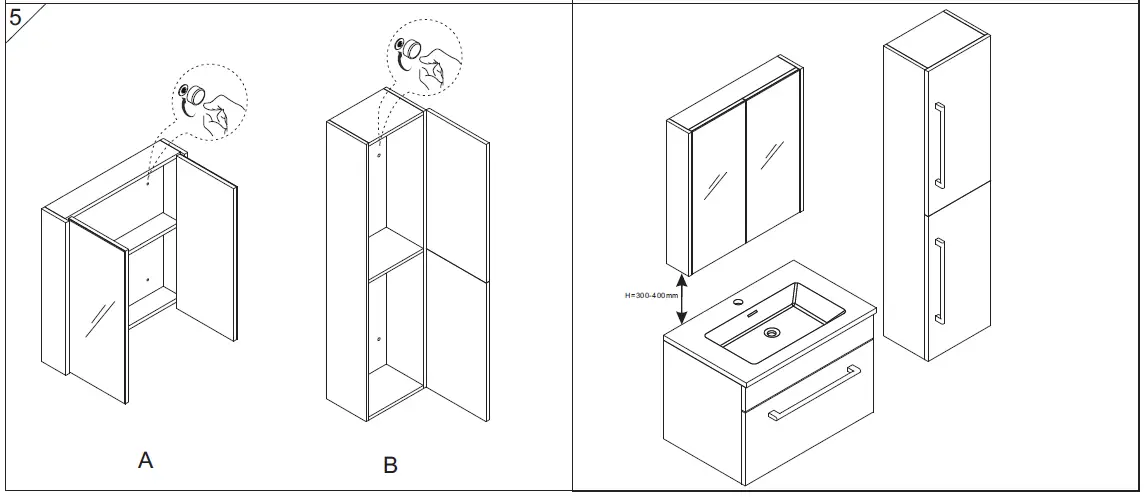 5

A

B

H=300-400mm