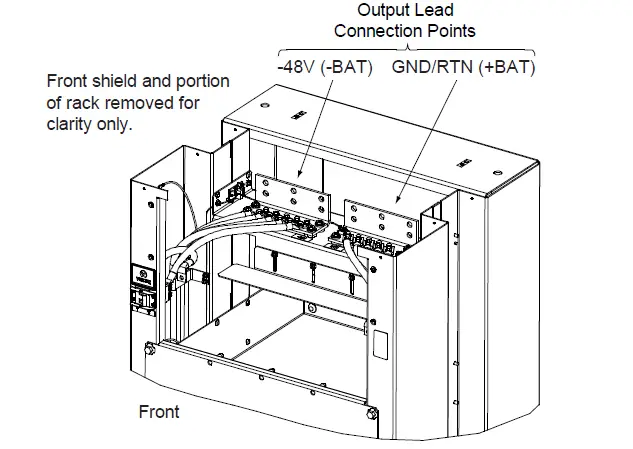 Output Lead Connection Points

-48V (-BAT)

GND/RTN (+BAT)

Front shield and portion of rack removed for clarity only.

Front