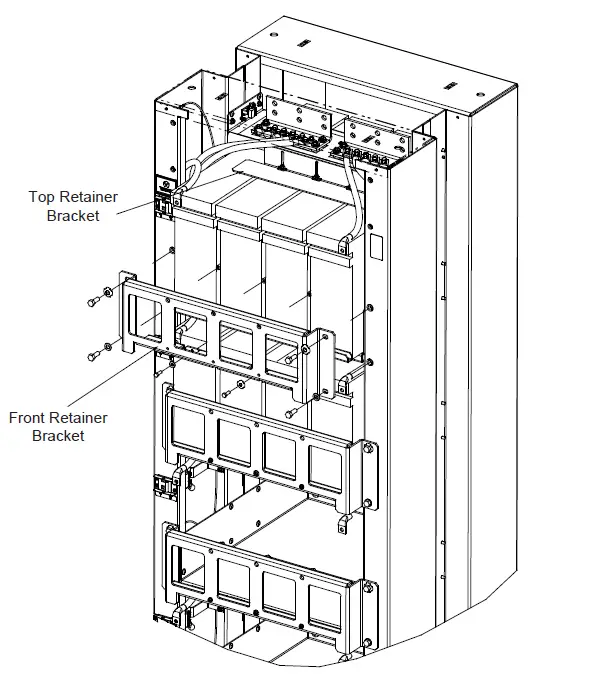 Top Retainer Bracket

Front Retainer Bracket