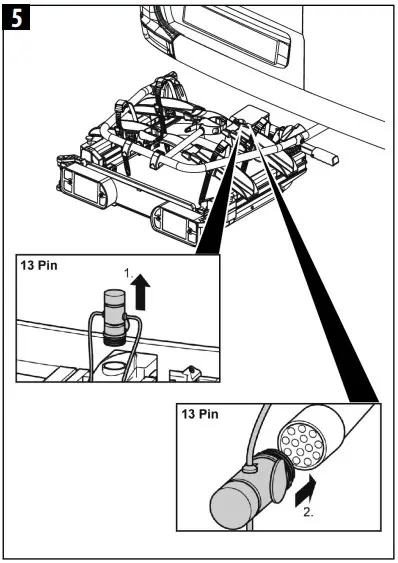 5

13 Pin

1.

13 Pin

2.