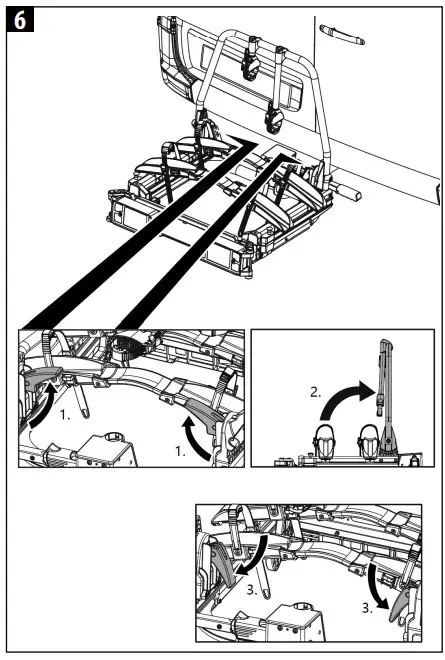 6

1.

1.

2.

3.

3.