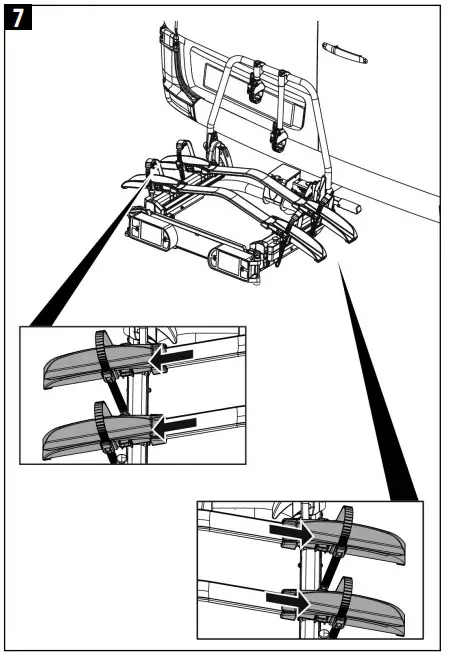 7