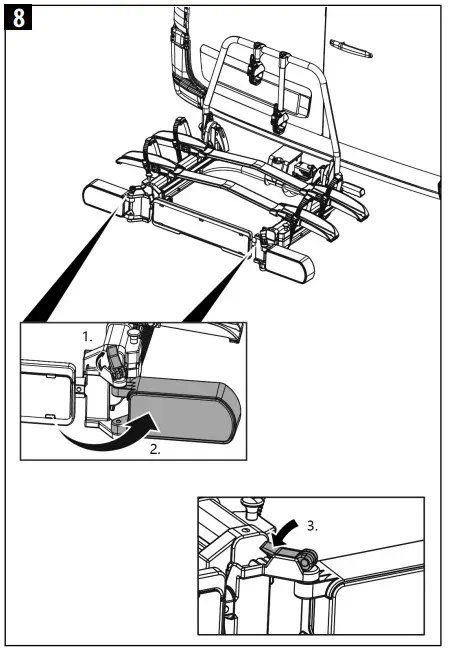 8

1.

2.

3.