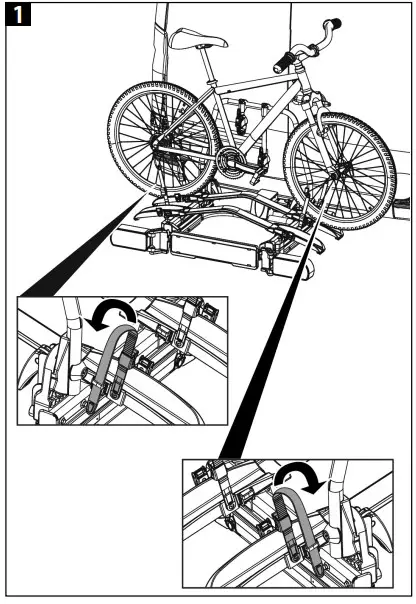 1