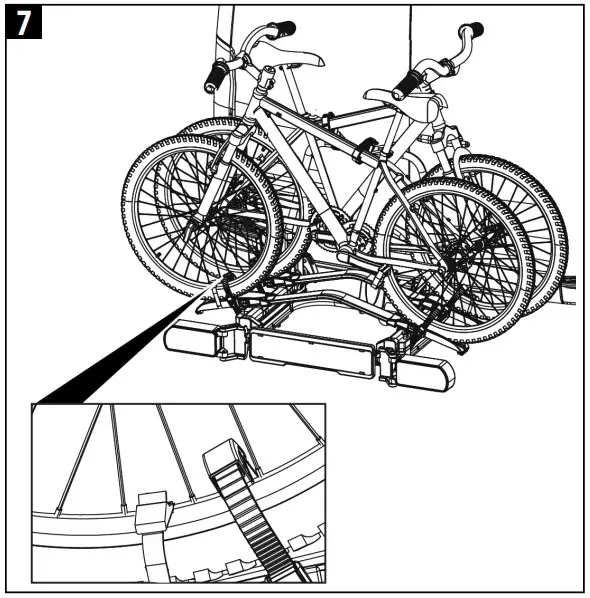 7