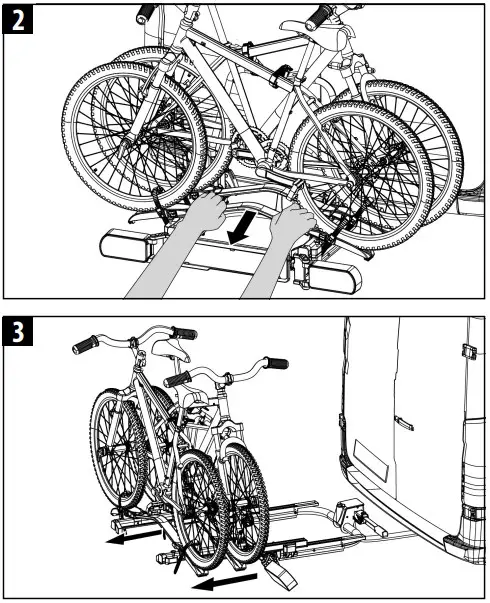 2

3