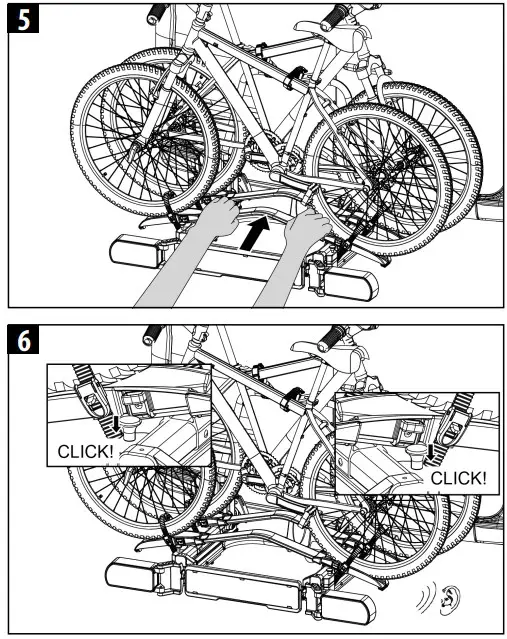 5

6

CLICK!

CLICK!