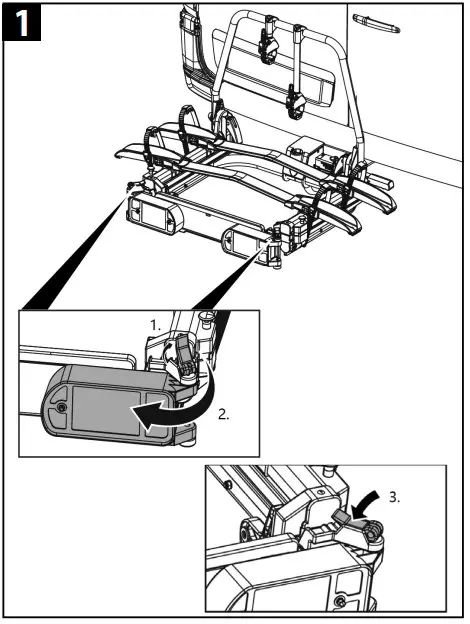 1

1.

2.

3.