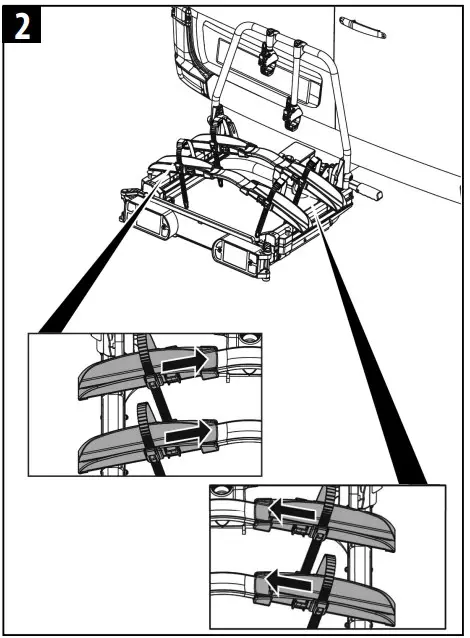 2