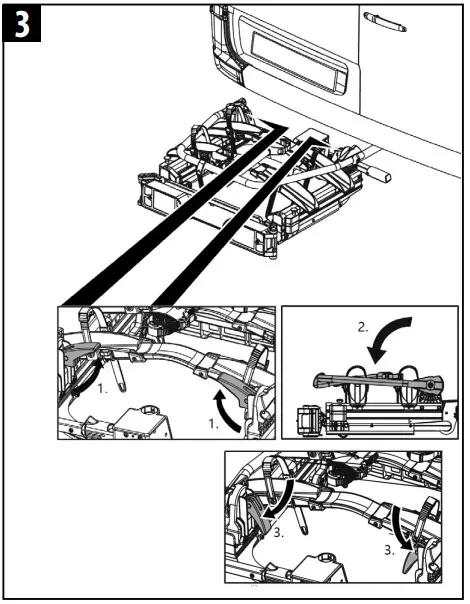 3

1.

1.

2.

3.

3.