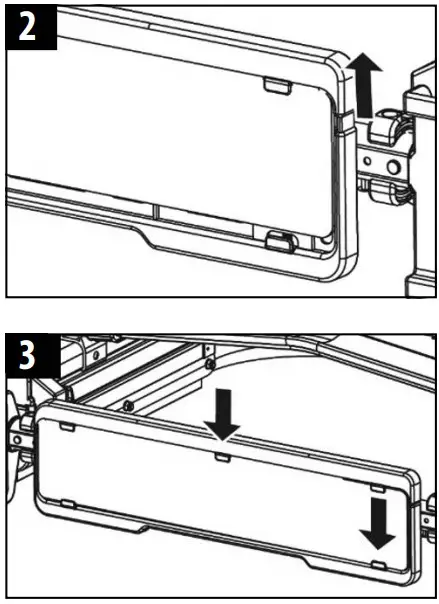 2

3