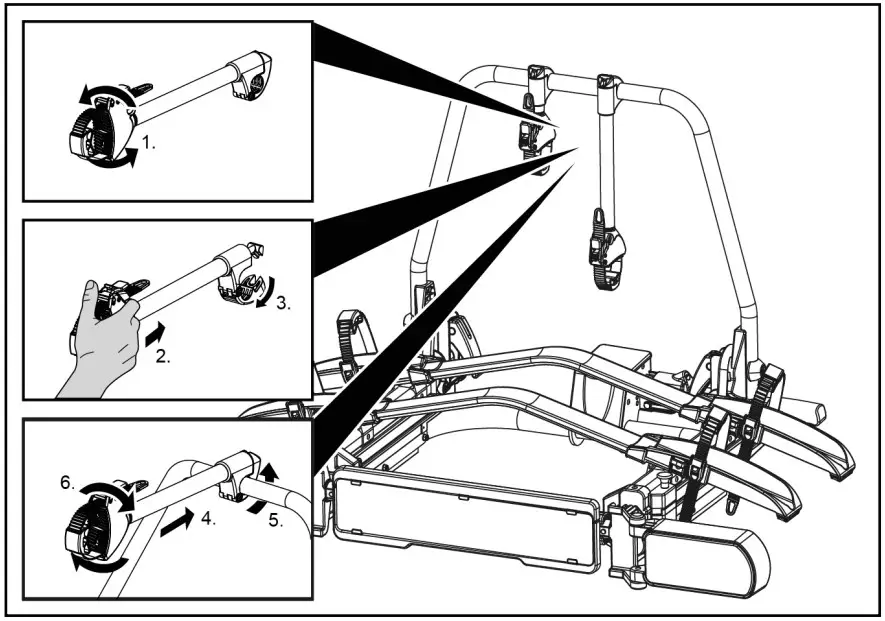 1.

3.

2.

6.

4.

5.