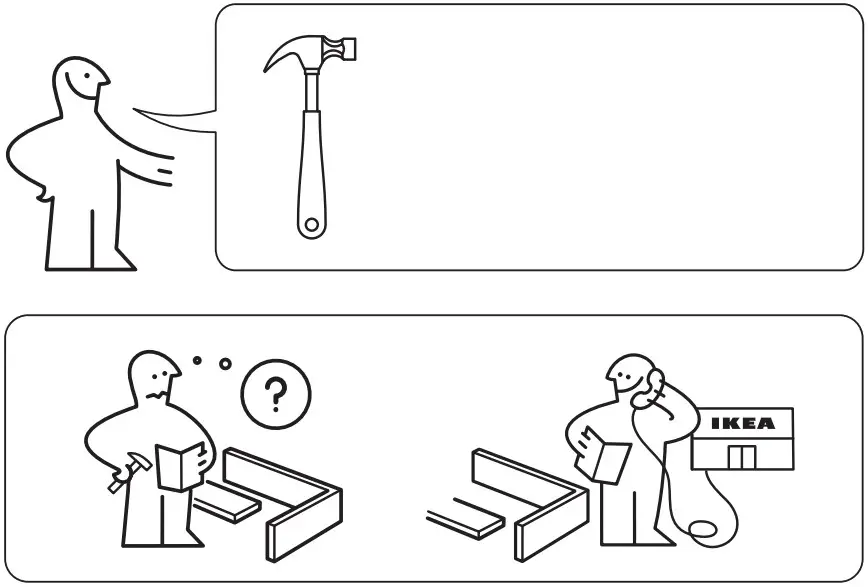 ?

IKEA