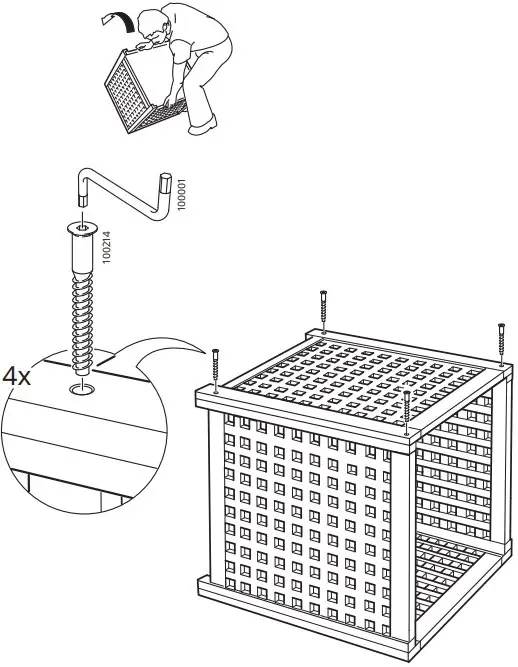 100001

100214

4x